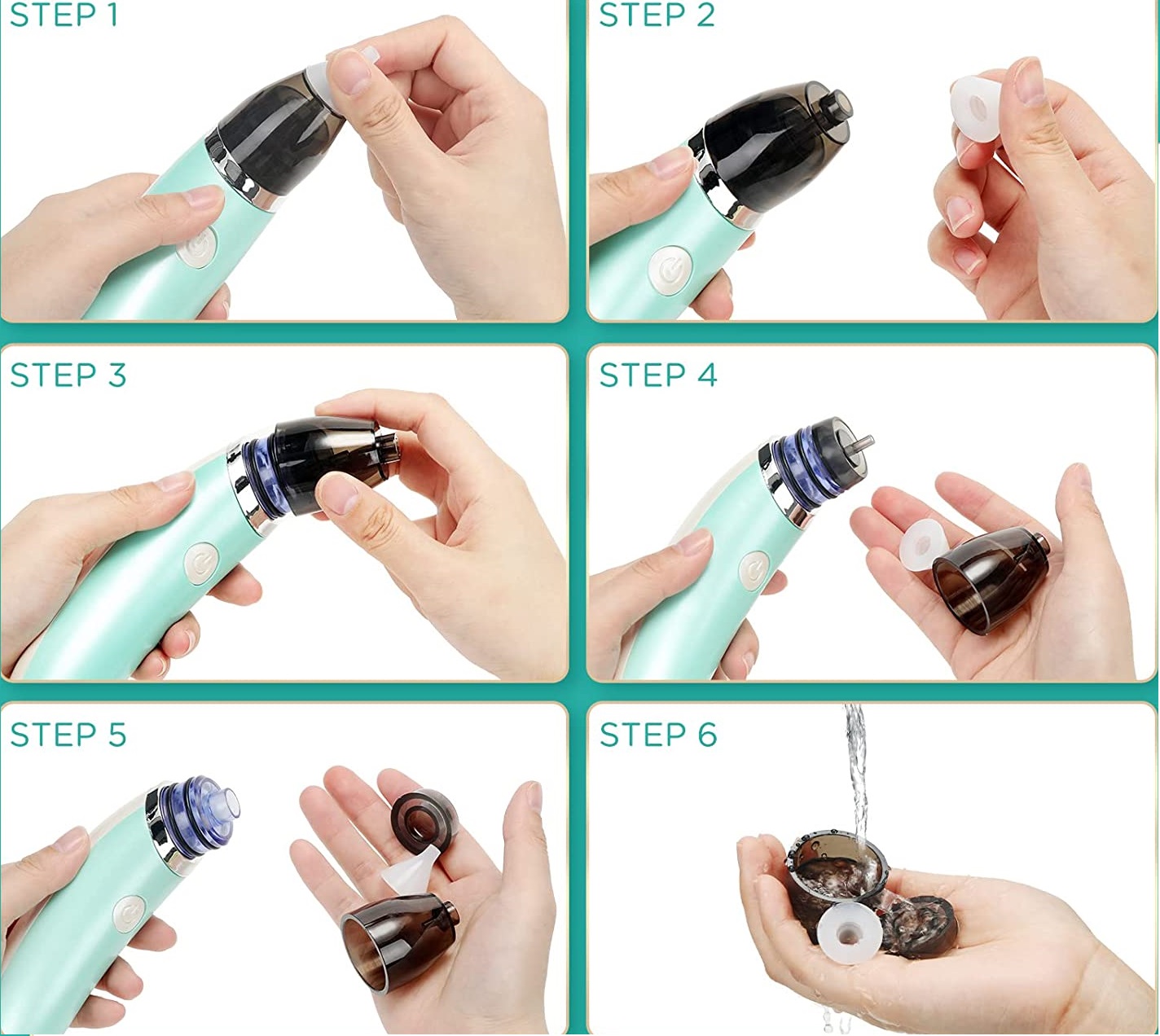 STEP 1

STEP 2

STEP 3

STEP 4

STEP 5

STEP 6